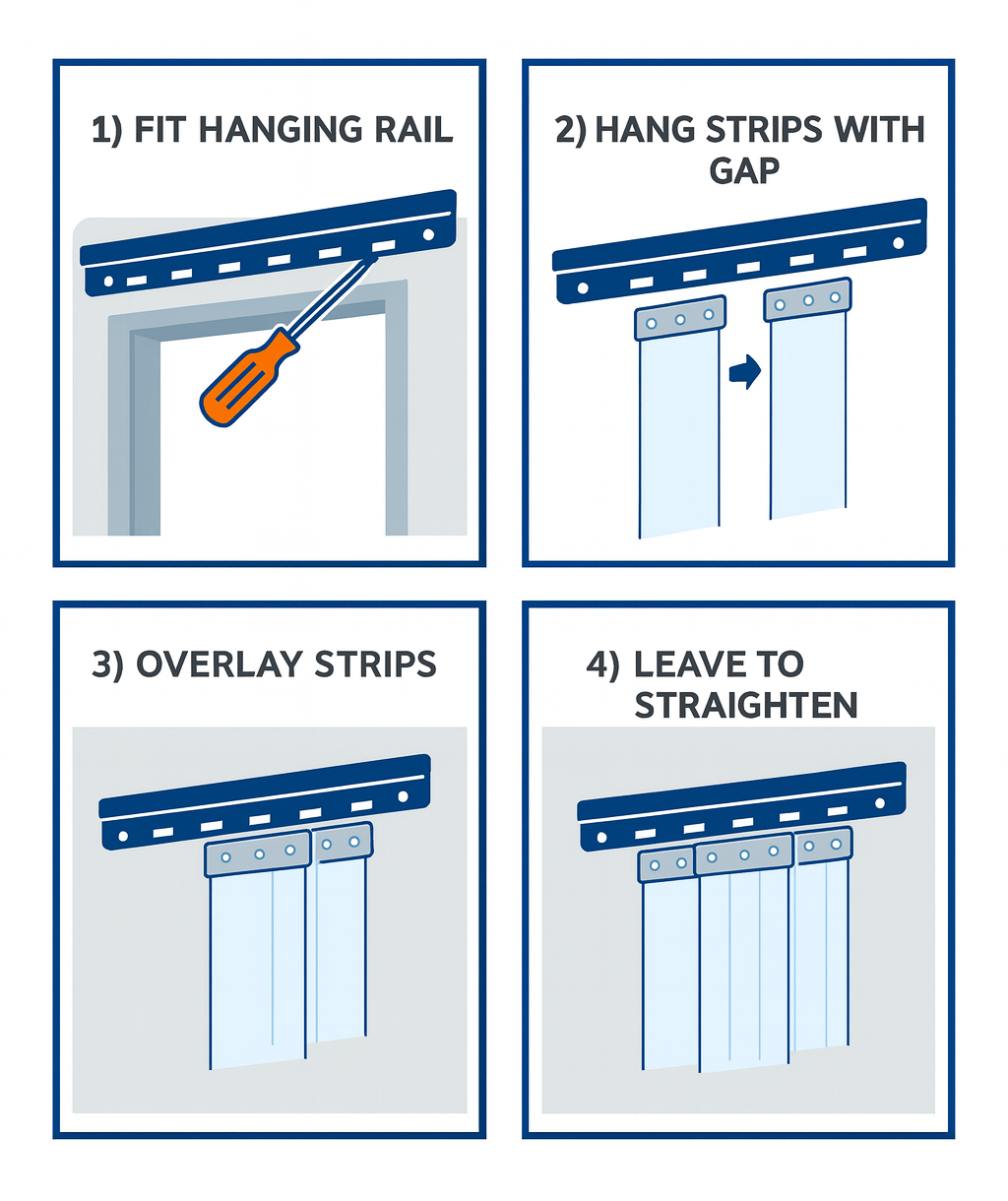 1) FIT HANGING RAIL

2) HANG STRIPS WITH GAP

3) OVERLAY STRIPS

4) LEAVE TO STRAIGHTEN